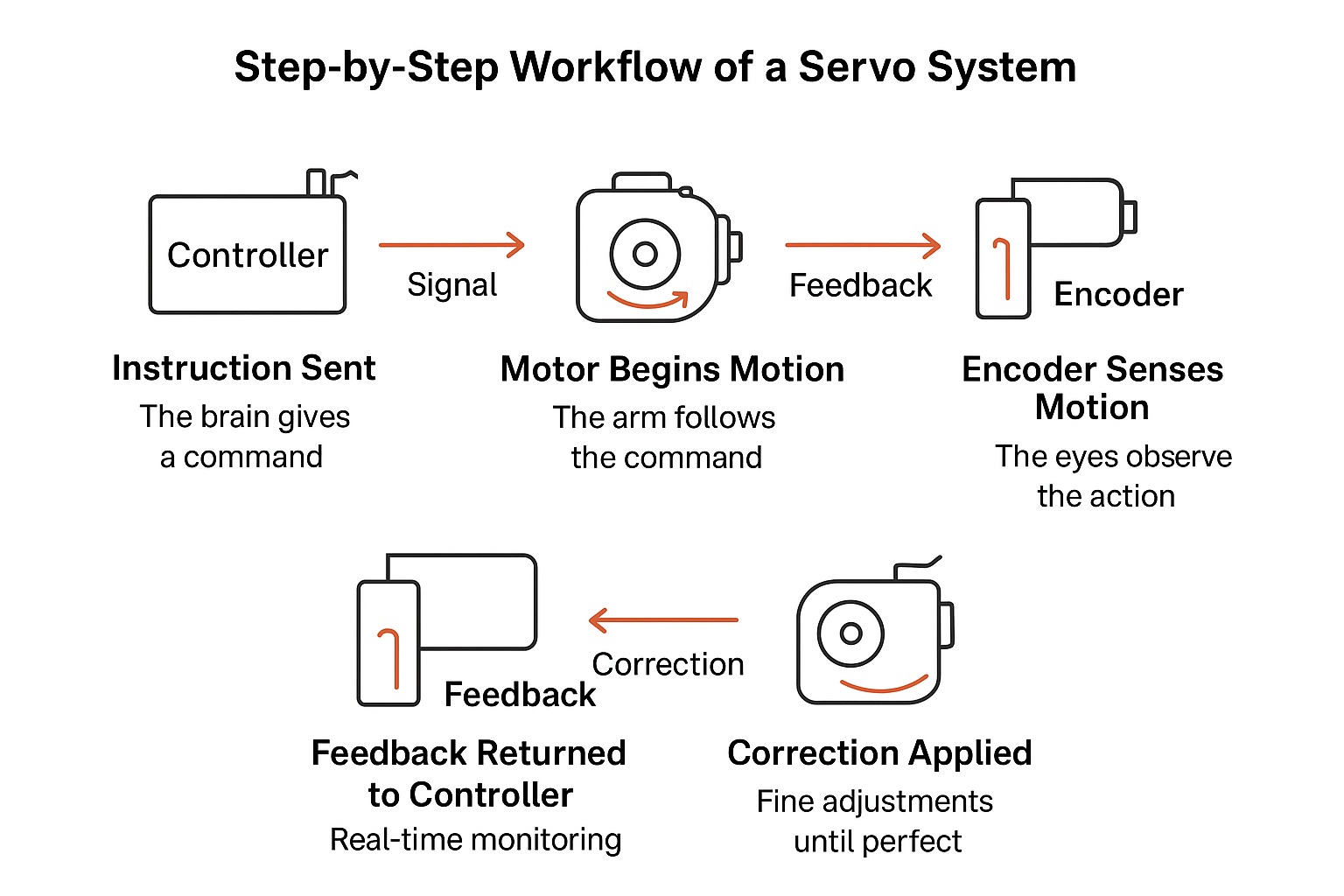 Step-by-Step Workflow of a Servo System

Controller

Signal

Feedback

Encoder

Instruction Sent

The brain gives a command

Motor Begins Motion

The arm follows the command

Encoder Senses Motion

The eyes observe the action

Feedback

Correction

Feedback Returned to Controller

Real-time monitoring

Correction Applied

Fine adjustments until perfect