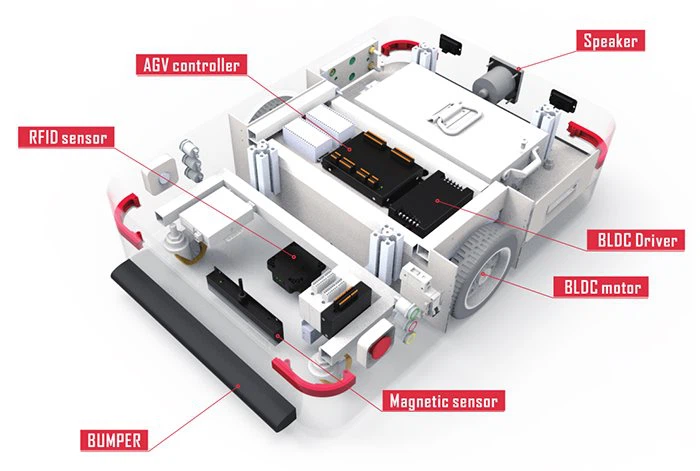 Speaker

AGV controller

RFID sensor

BLDC Driver

BLDC motor

Magnetic sensor

BUMPER