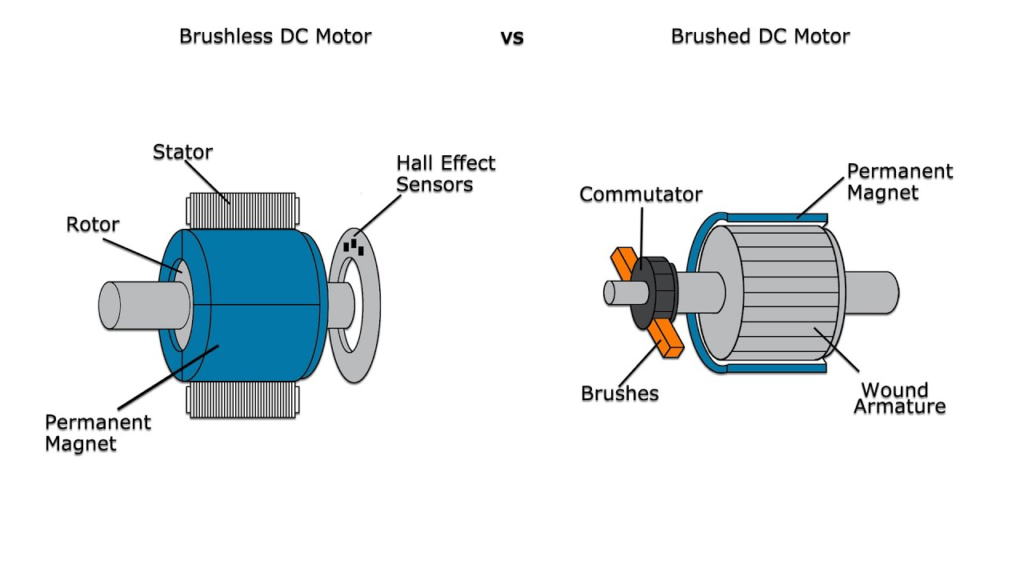 Brushless DC Motor

vs

Brushed DC Motor

Stator

Hall Effect Sensors

Rotor

Permanent Magnet

Commutator

Permanent Magnet

Brushes

Wound Armature