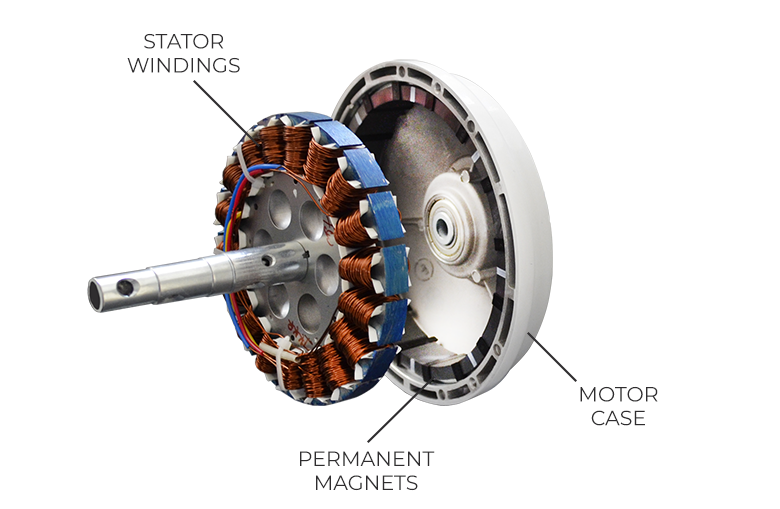 STATOR
WINDINGS

MOTOR
CASE

PERMANENT
MAGNETS